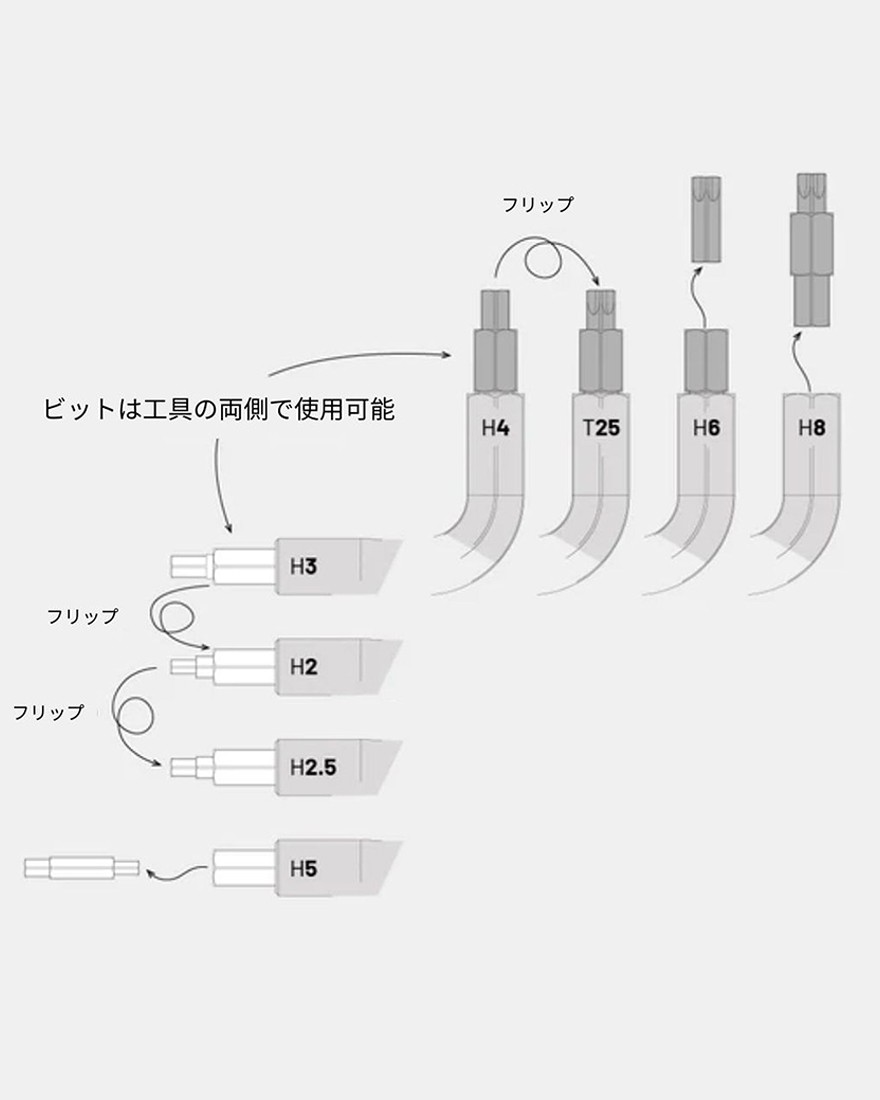 フリップ

ビットは工具の両側で使用可能

H4

T25

H6

H8

H3

フリップ

H2

フリップ

H2.5

H5