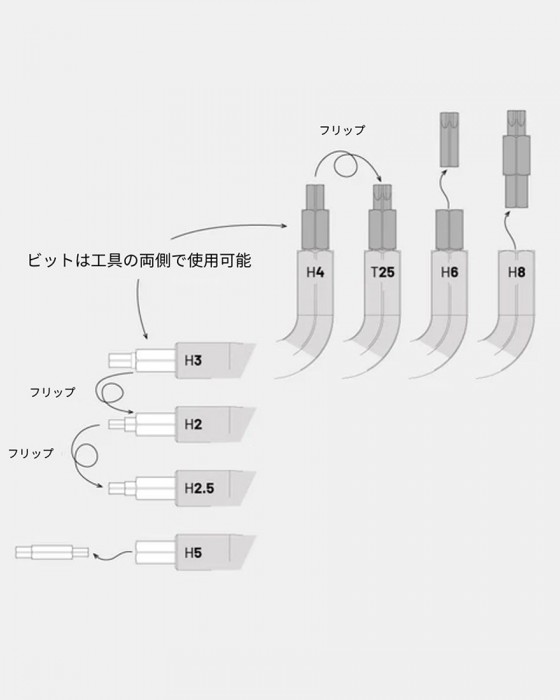 フリップ

ビットは工具の両側で使用可能

H4

T25

H6

H8

H3

フリップ

H2

フリップ

H2.5

H5