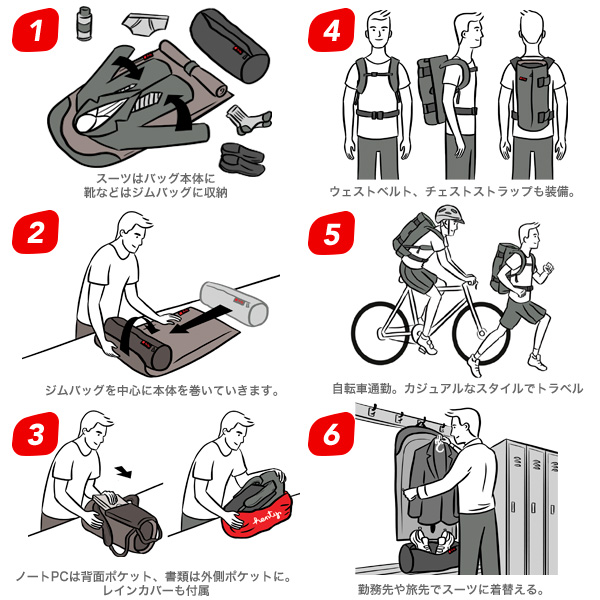 1

スーツはバッグ本体に
靴などはジムバッグに収納

2

ジムバッグを中心に本体を巻いていきます。

3

henty

ノートPCは背面ポケット、書類は外側ポケットに。
レインカバーも付属

4

ウェストベルト、チェストストラップも装備。

5

自転車通勤。カジュアルなスタイルでトラベル

6

勤務先や旅先でスーツに着替える。