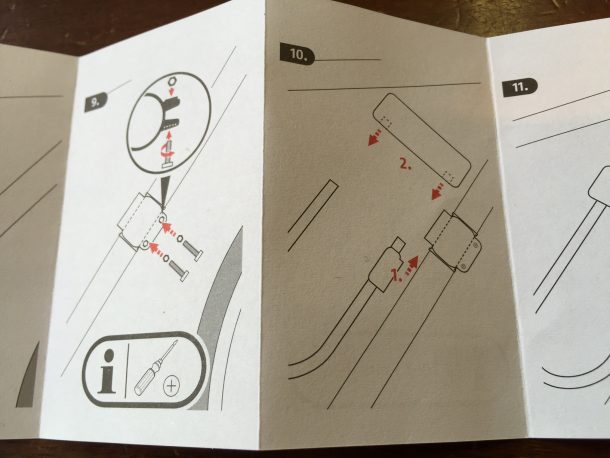 9.

i

10.

2.

1.

11.